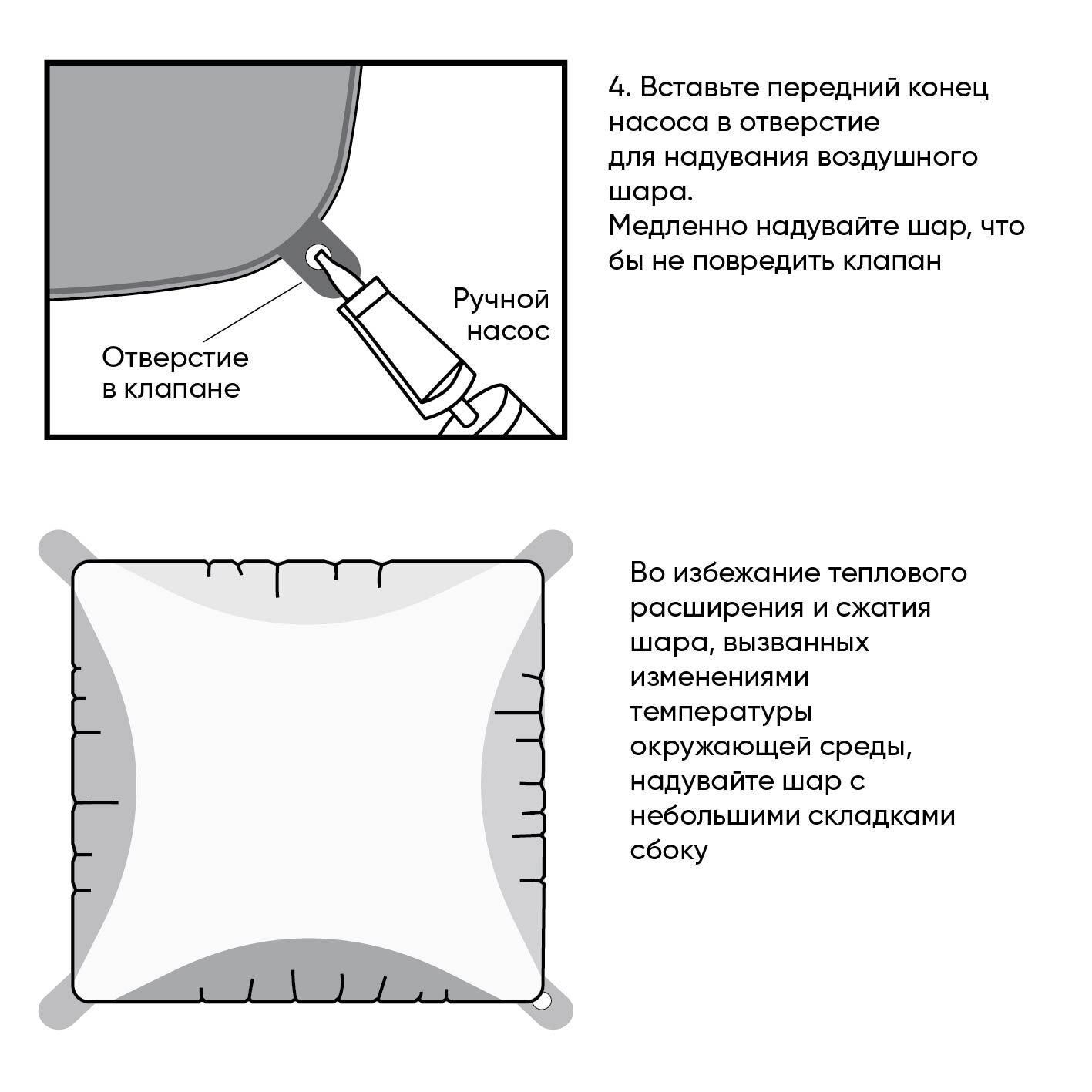 Ручной насос

Отверстие в клапане

4. Вставьте передний конец насоса в отверстие для надувания воздушного шара.
Медленно надувайте шар, что бы не повредить клапан

Во избежание теплового расширения и сжатия шара, вызванных изменениями температуры окружающей среды, надувайте шар с небольшими складками сбоку