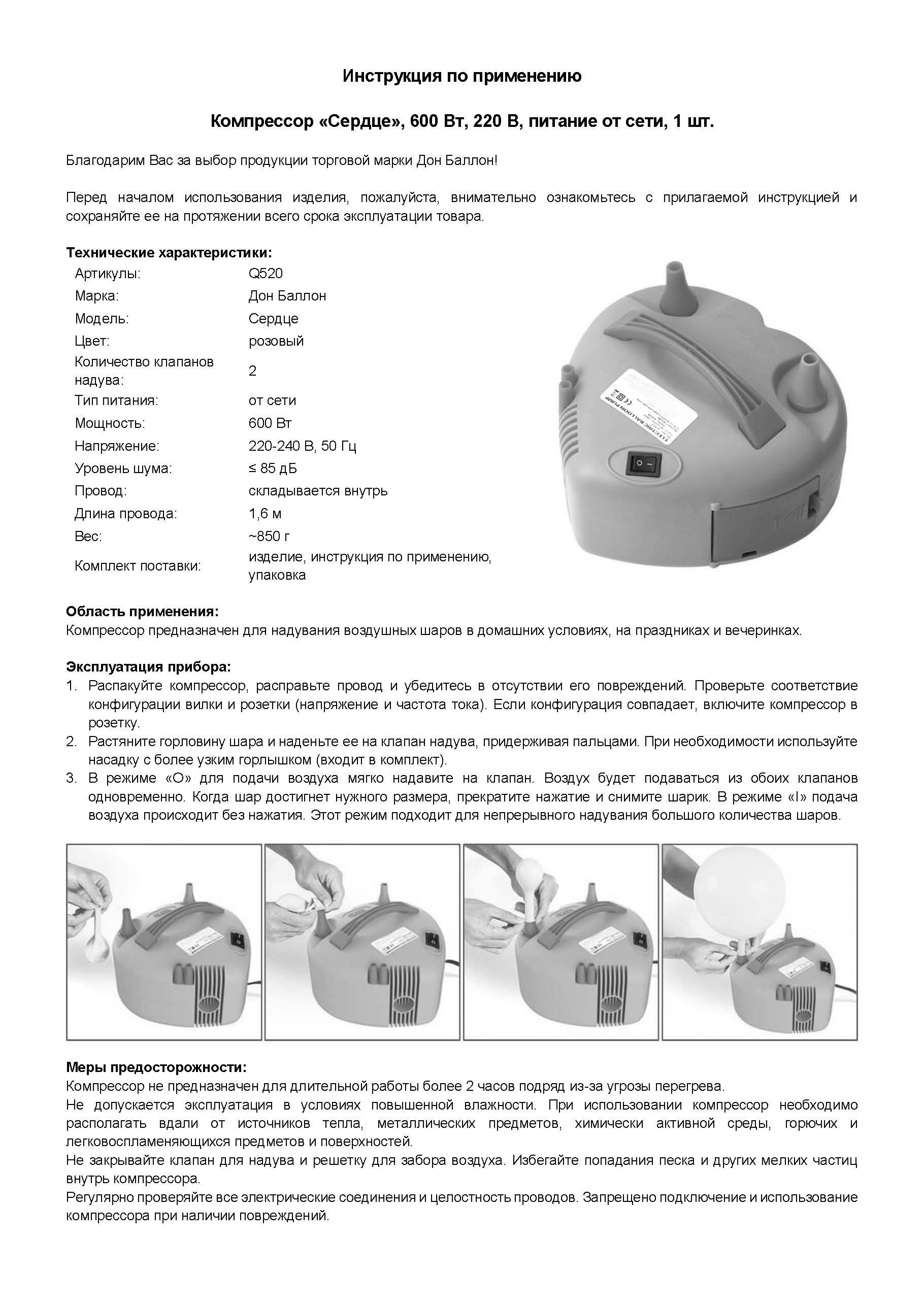 Инструкция по применению

Компрессор «Сердце», 600 Вт, 220 В, питание от сети, 1 шт.

Благодарим Вас за выбор продукции торговой марки Дон Баллон!

Перед началом использования изделия, пожалуйста, внимательно ознакомьтесь с прилагаемой инструкцией и сохраняйте ее на протяжении всего срока эксплуатации товара.

Технические характеристики:

| | |
|---|---|
| Артикулы: | Q520 |
| Марка: | Дон Баллон |
| Модель: | Сердце |
| Цвет: | розовый |
| Количество клапанов надува: | 2 |
| Тип питания: | от сети |
| Мощность: | 600 Вт |
| Напряжение: | 220-240 В, 50 Гц |
| Уровень шума: | ≤ 85 дБ |
| Провод: | складывается внутрь |
| Длина провода: | 1,6 м |
| Вес: | ~850 г |
| Комплект поставки: | изделие, инструкция по применению, упаковка |

ELECTRIC BALLOON PUMP

Область применения:
Компрессор предназначен для надувания воздушных шаров в домашних условиях, на праздниках и вечеринках.

Эксплуатация прибора:
1. Распакуйте компрессор, расправьте провод и убедитесь в отсутствии его повреждений. Проверьте соответствие конфигурации вилки и розетки (напряжение и частота тока). Если конфигурация совпадает, включите компрессор в розетку.
2. Растяните горловину шара и наденьте ее на клапан надува, придерживая пальцами. При необходимости используйте насадку с более узким горлышком (входит в комплект).
3. В режиме «О» для подачи воздуха мягко надавите на клапан. Воздух будет подаваться из обоих клапанов одновременно. Когда шар достигнет нужного размера, прекратите нажатие и снимите шарик. В режиме «I» подача воздуха происходит без нажатия. Этот режим подходит для непрерывного надувания большого количества шаров.

Меры предосторожности:
Компрессор не предназначен для длительной работы более 2 часов подряд из-за угрозы перегрева.
Не допускается эксплуатация в условиях повышенной влажности. При использовании компрессор необходимо располагать вдали от источников тепла, металлических предметов, химически активной среды, горючих и легковоспламеняющихся предметов и поверхностей.
Не закрывайте клапан для надува и решетку для забора воздуха. Избегайте попадания песка и других мелких частиц внутрь компрессора.
Регулярно проверяйте все электрические соединения и целостность проводов. Запрещено подключение и использование компрессора при наличии повреждений.